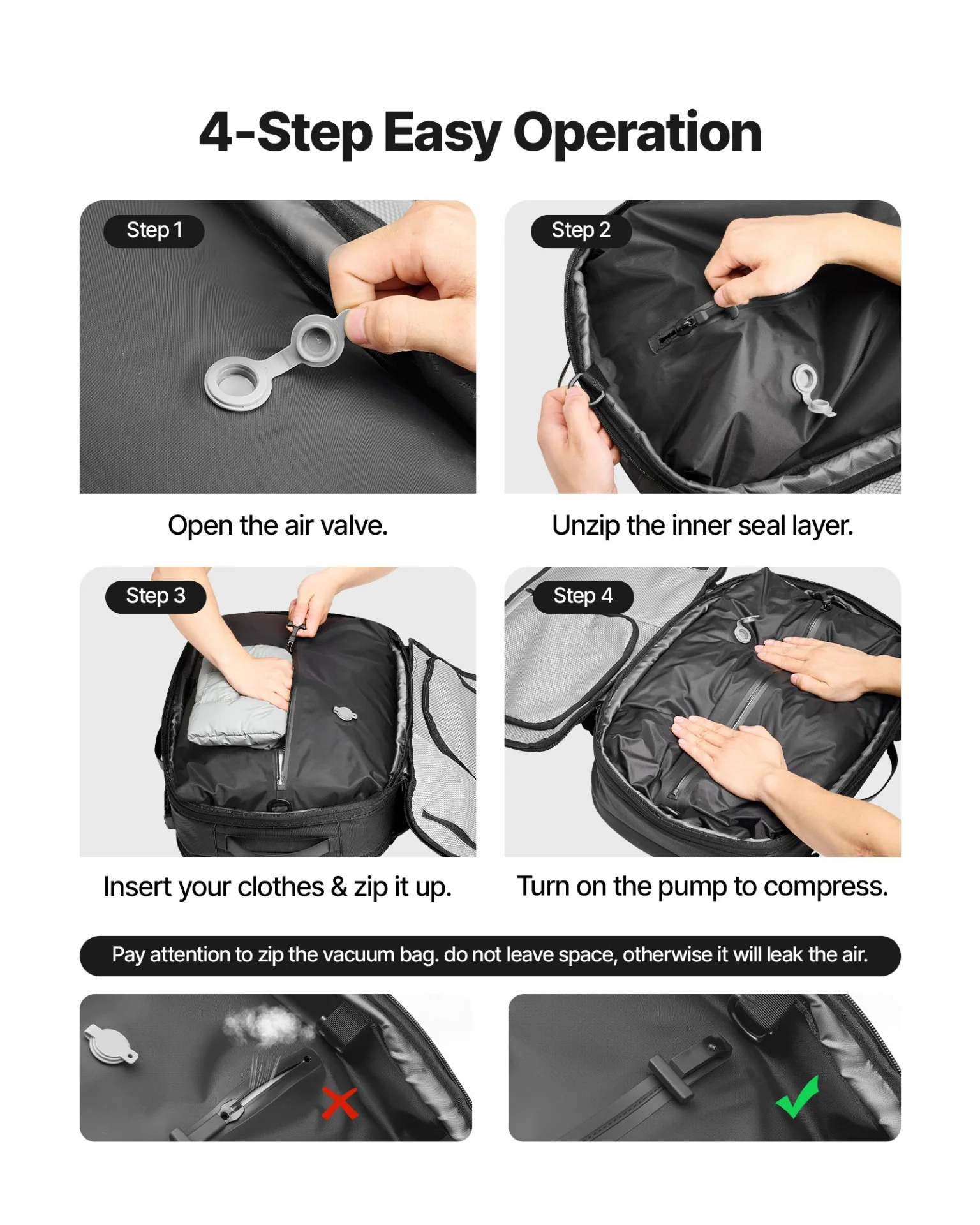 4-Step Easy Operation

Step 1

Open the air valve.

Step 2

Unzip the inner seal layer.

Step 3

Insert your clothes & zip it up.

Step 4

Turn on the pump to compress.

Pay attention to zip the vacuum bag. do not leave space, otherwise it will leak the air.